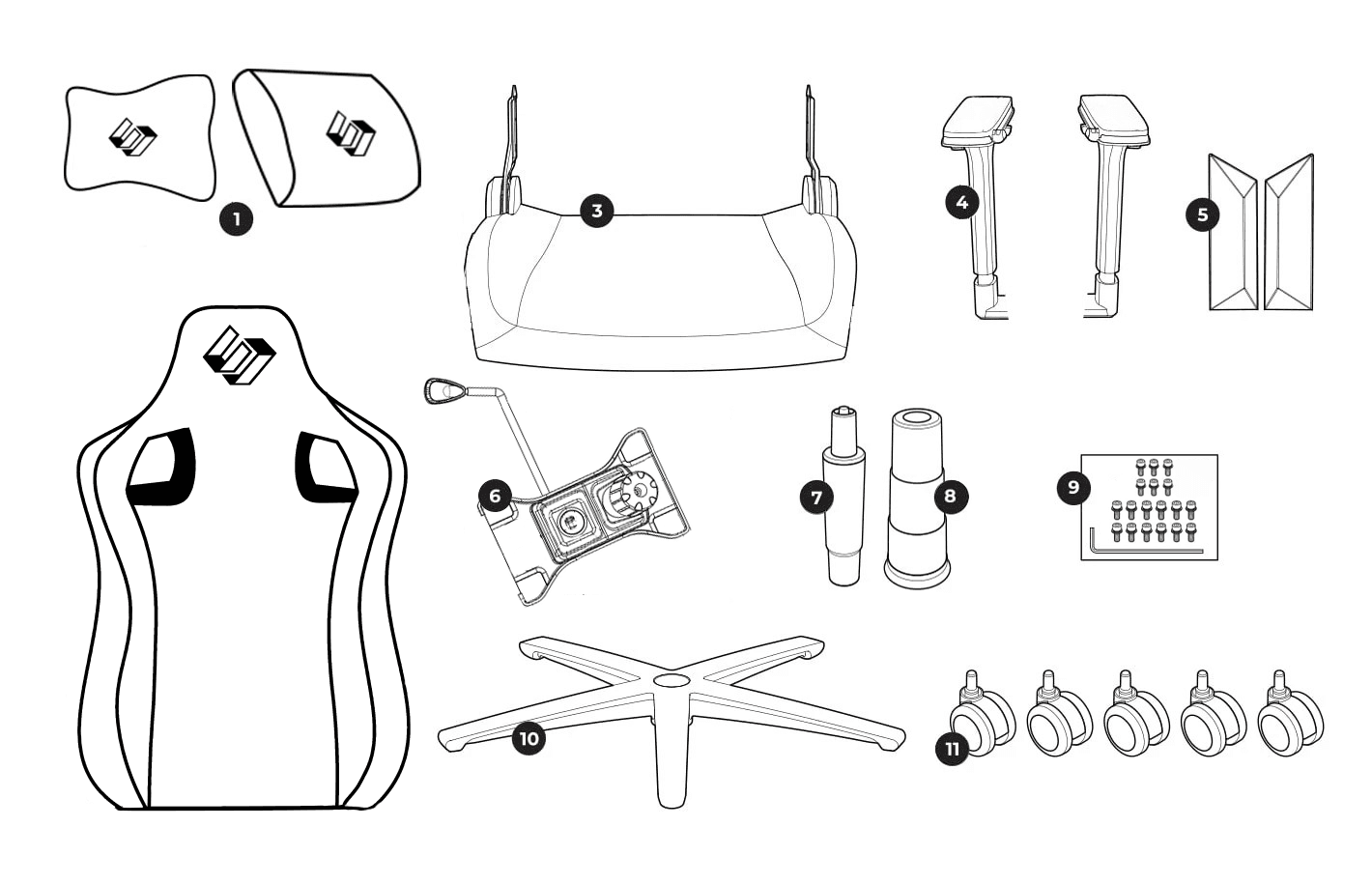 1
3
4
5
6
7
8
9
10
11